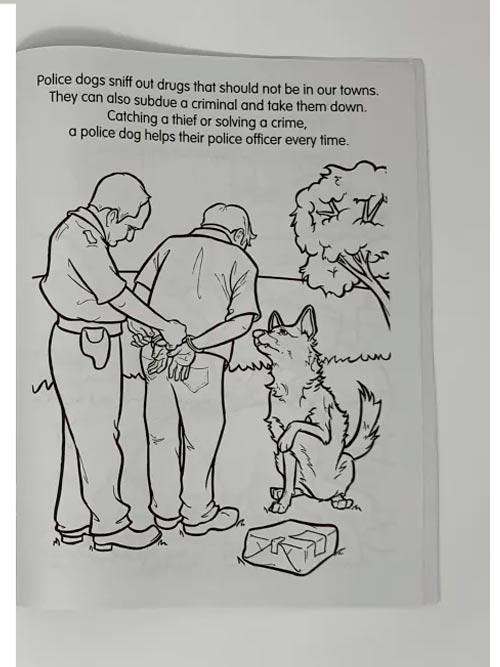 Police dogs sniff out drugs that should not be in our towns.
They can also subdue a criminal and take them down.
Catching a thief or solving a crime,
a police dog helps their police officer every time.